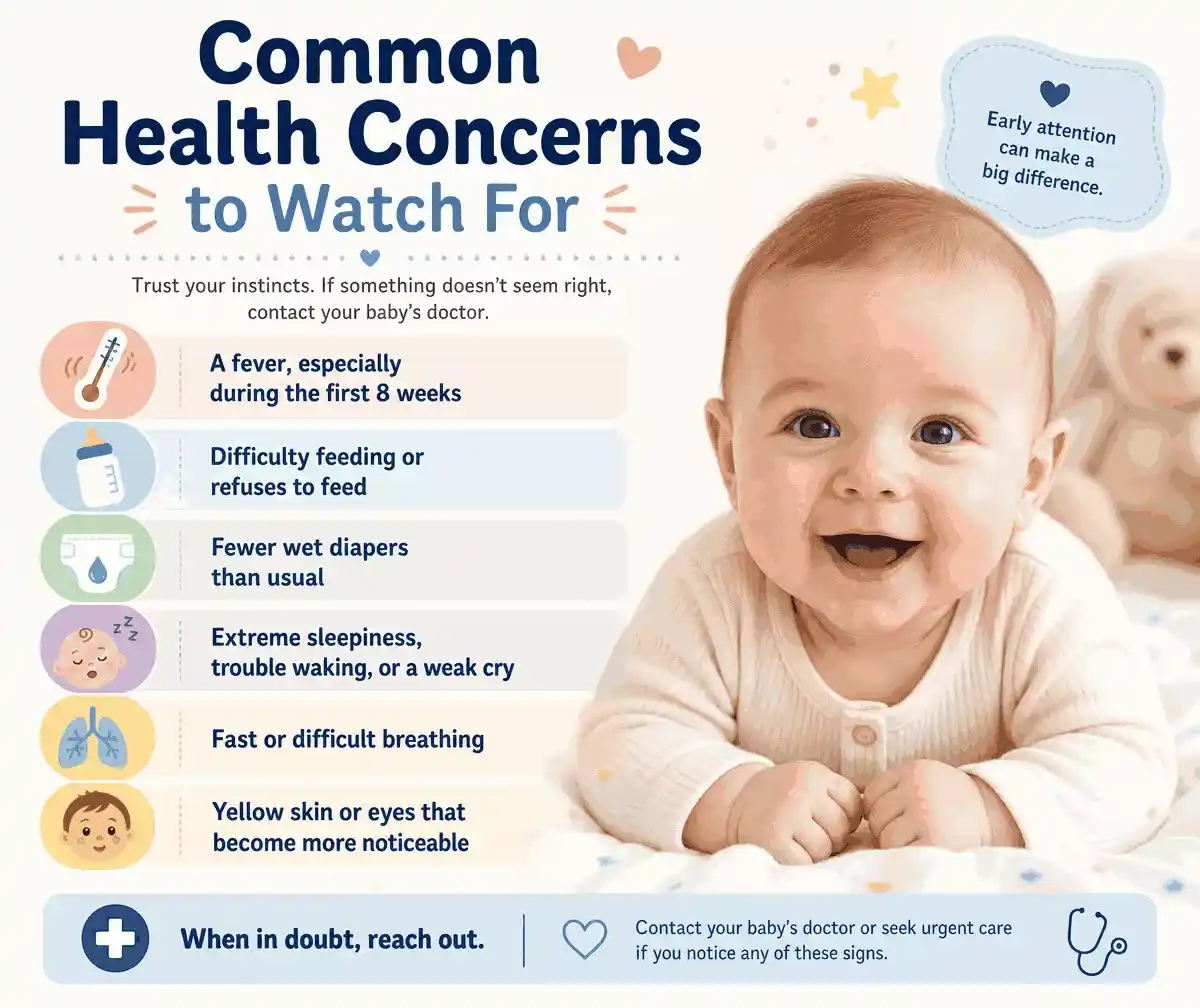 Common Health Concerns to Watch For

Early attention can make a big difference.

Trust your instincts. If something doesn't seem right, contact your baby's doctor.

A fever, especially during the first 8 weeks

Difficulty feeding or refuses to feed

Fewer wet diapers than usual

Extreme sleepiness, trouble waking, or a weak cry

Fast or difficult breathing

Yellow skin or eyes that become more noticeable

When in doubt, reach out.

Contact your baby's doctor or seek urgent care if you notice any of these signs.