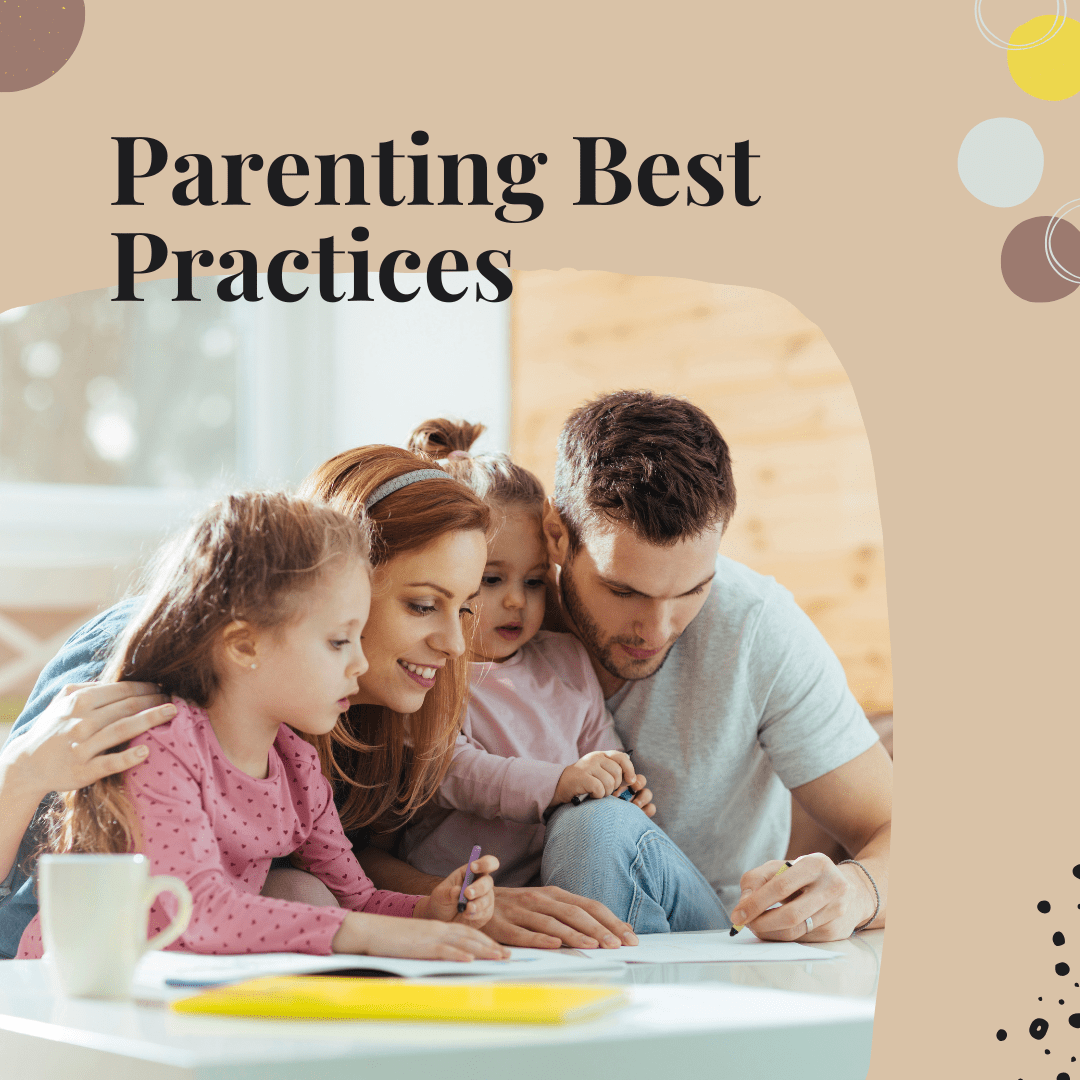 Parenting Best Practices