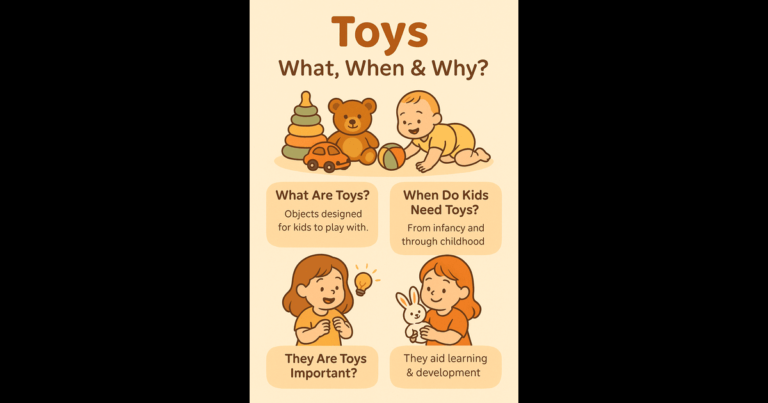 Toys
What, When & Why?

What Are Toys?
Objects designed for kids to play with.

When Do Kids Need Toys?
From infancy and through childhood

They Are Toys Important?

They aid learning & development